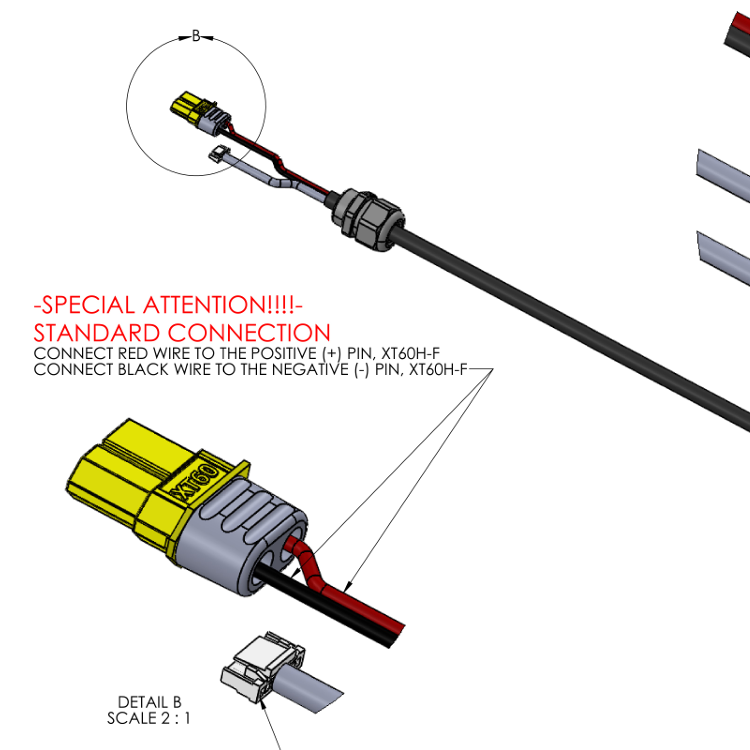 B

-SPECIAL ATTENTION!!!!-
STANDARD CONNECTION
CONNECT RED WIRE TO THE POSITIVE (+) PIN, XT60H-F
CONNECT BLACK WIRE TO THE NEGATIVE (-) PIN, XT60H-F

XT60

DETAIL B
SCALE 2 : 1